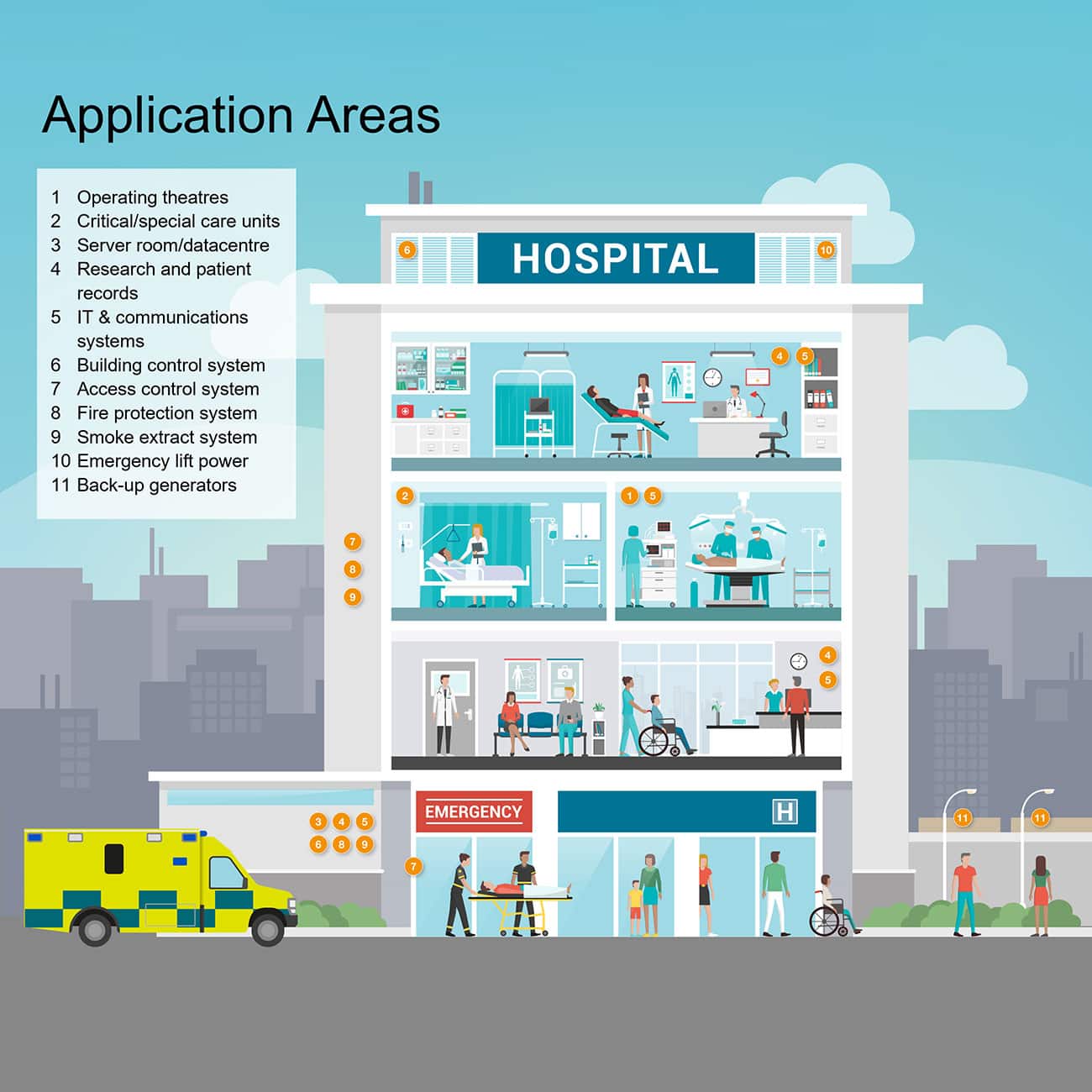 Application Areas

1 Operating theatres
2 Critical/special care units
3 Server room/datacentre
4 Research and patient records
5 IT & communications systems
6 Building control system
7 Access control system
8 Fire protection system
9 Smoke extract system
10 Emergency lift power
11 Back-up generators

6 HOSPITAL 10

4 5

2

1 5

7
8
9

4
5

3 4 5
6 8 9

EMERGENCY

H

7

11 11