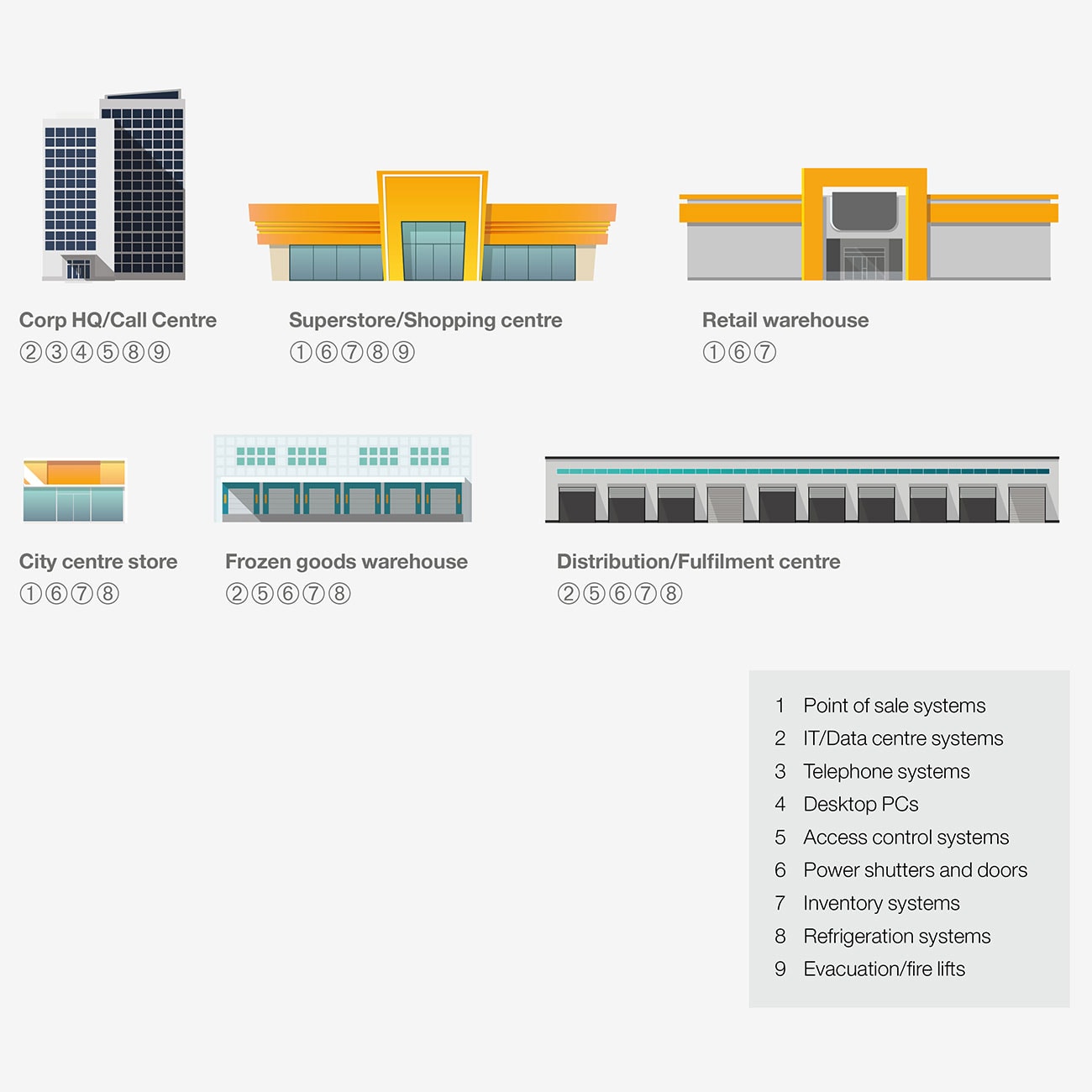 Corp HQ/Call Centre
②③④⑤⑧⑨

Superstore/Shopping centre
①⑥⑦⑧⑨

Retail warehouse
①⑥⑦

City centre store
①⑥⑦⑧

Frozen goods warehouse
②⑤⑥⑦⑧

Distribution/Fulfilment centre
②⑤⑥⑦⑧

1 Point of sale systems
2 IT/Data centre systems
3 Telephone systems
4 Desktop PCs
5 Access control systems
6 Power shutters and doors
7 Inventory systems
8 Refrigeration systems
9 Evacuation/fire lifts